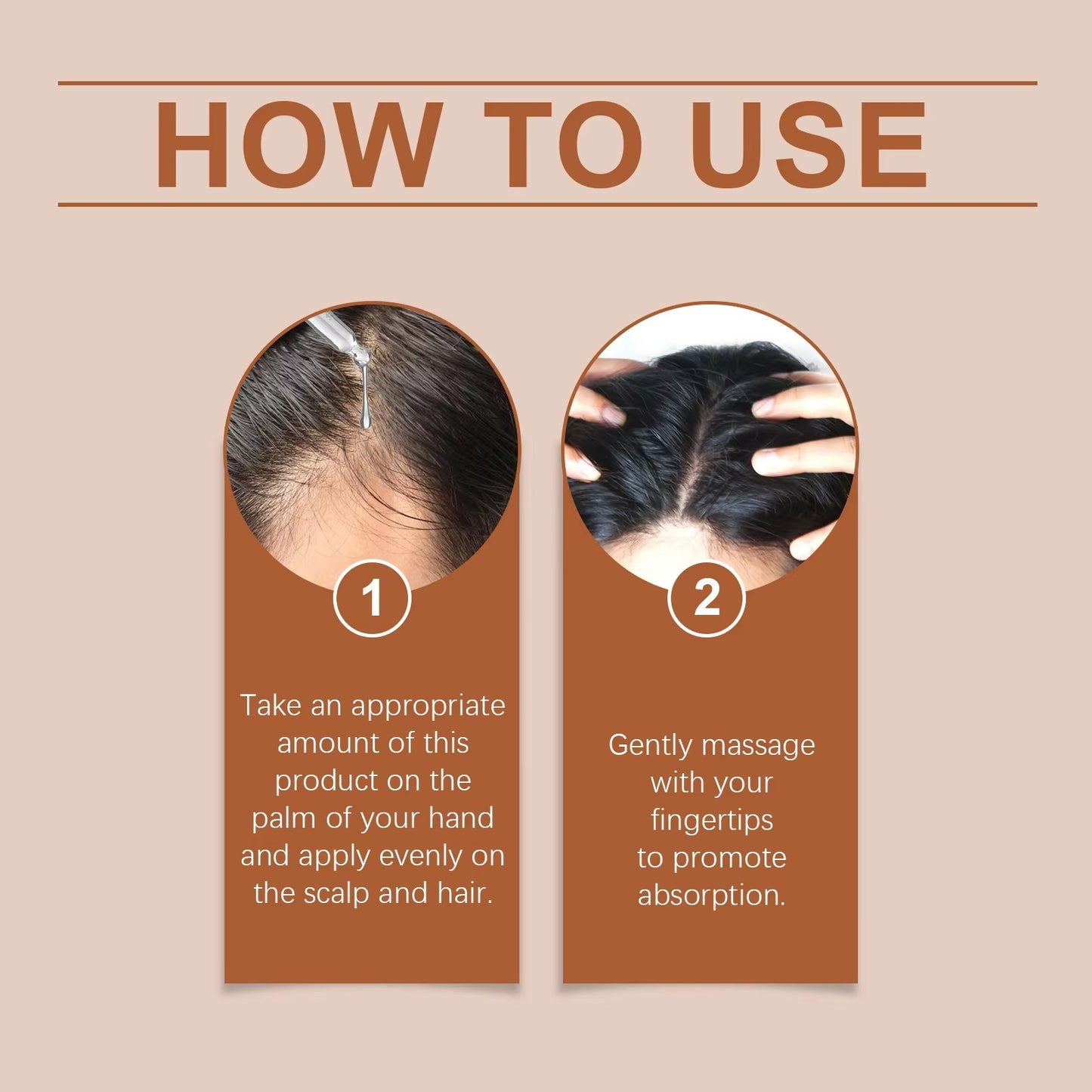 HOW TO USE

1

Take an appropriate amount of this product on the palm of your hand and apply evenly on the scalp and hair.

2

Gently massage with your fingertips to promote absorption.